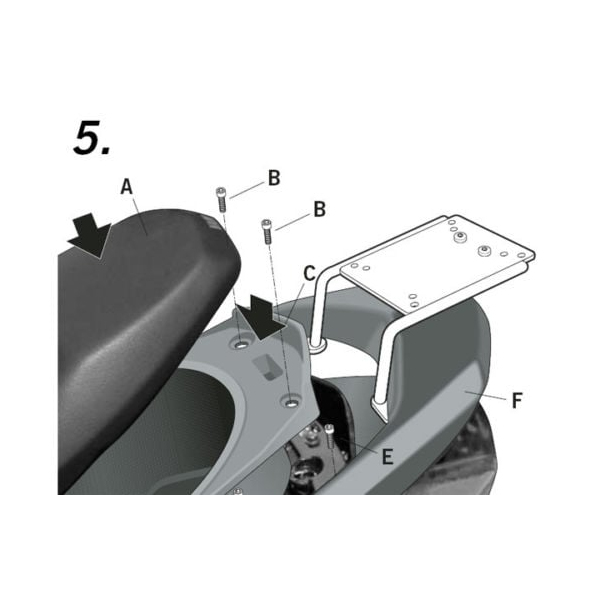 5.

A

B

B

C

F

E