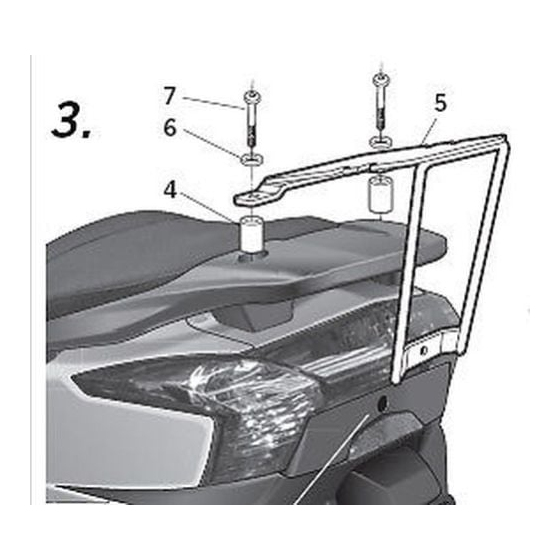 3.

7

6

4

5