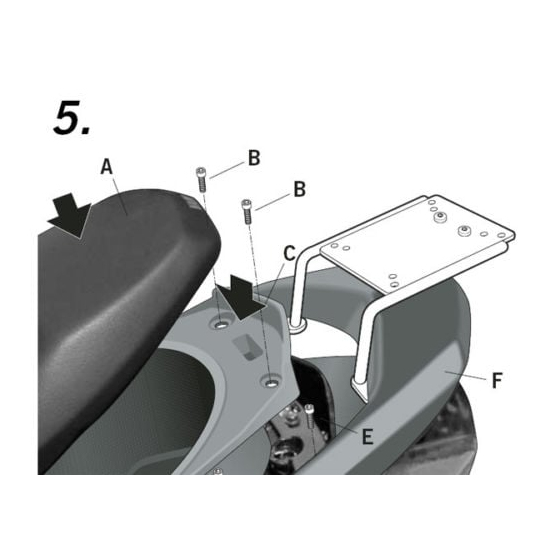 5.

A

B

B

C

F

E